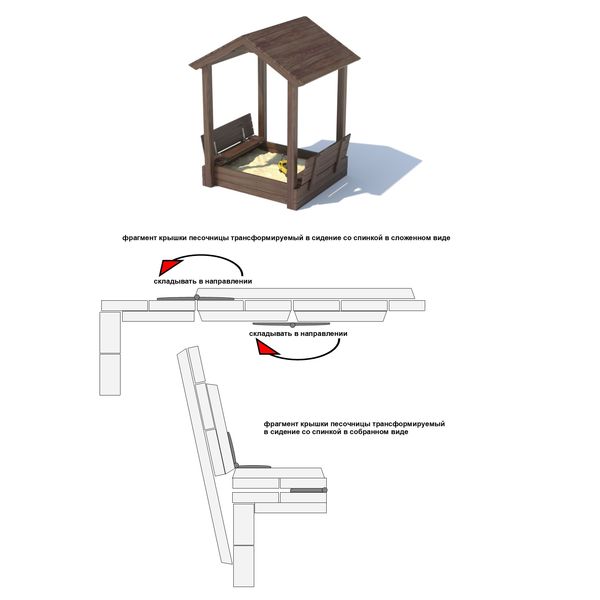 фрагмент крышки песочницы трансформируемый в сидение со спинкой в сложенном виде

складывать в направлении

складывать в направлении

фрагмент крышки песочницы трансформируемый в сидение со спинкой в собранном виде